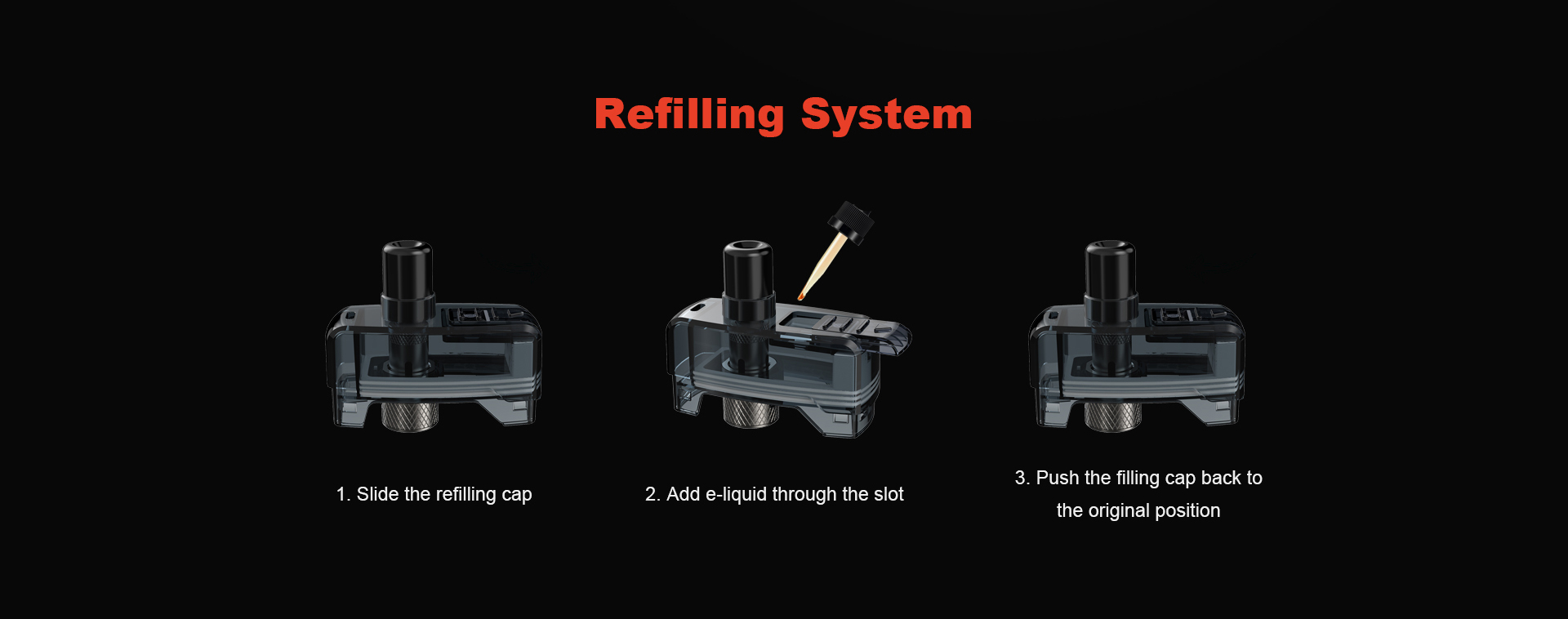 Refilling System

1. Slide the refilling cap

2. Add e-liquid through the slot

3. Push the filling cap back to the original position